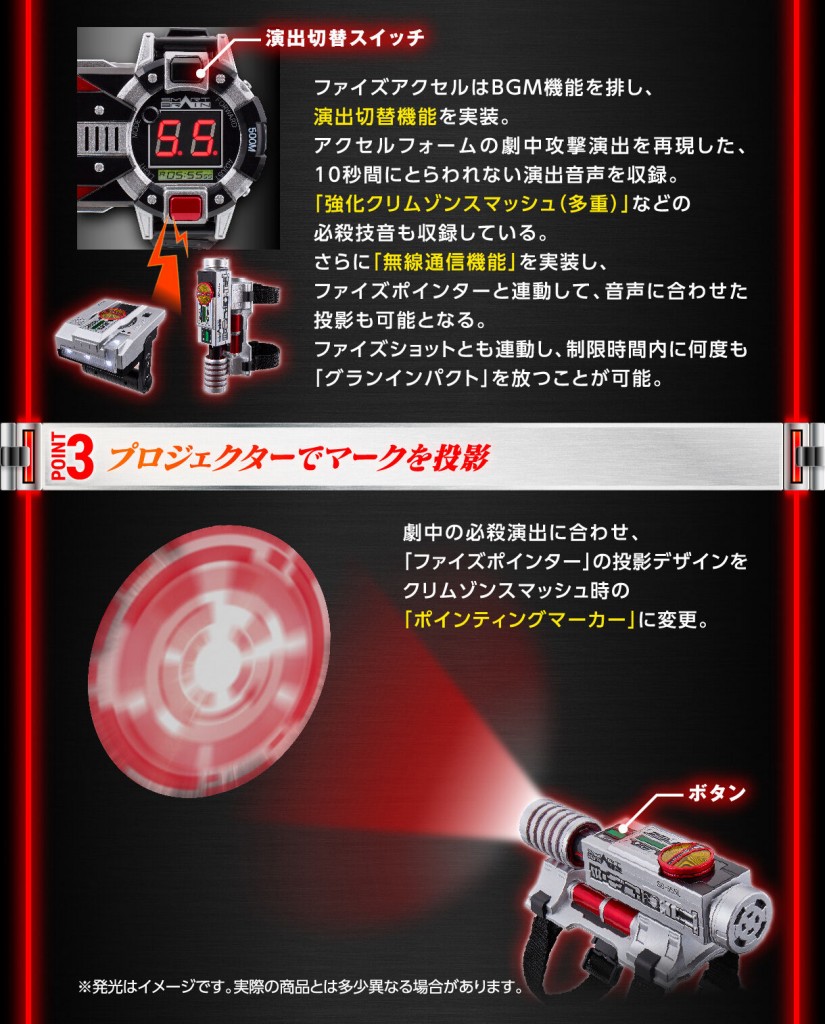 演出切替スイッチ

ファイズアクセルはBGM機能を排し、演出切替機能を実装。
アクセルフォームの劇中攻撃演出を再現した、10秒間にとらわれない演出音声を収録。
「強化クリムゾンスマッシュ(多重)」などの必殺技音も収録している。
さらに「無線通信機能」を実装し、ファイズポインターと連動して、音声に合わせた投影も可能となる。
ファイズショットとも連動し、制限時間内に何度も「グランインパクト」を放つことが可能。

POINT 3 プロジェクターでマークを投影

劇中の必殺演出に合わせ、「ファイズポインター」の投影デザインをクリムゾンスマッシュ時の「ポインティングマーカー」に変更。

ボタン

※発光はイメージです。実際の商品とは多少異なる場合があります。