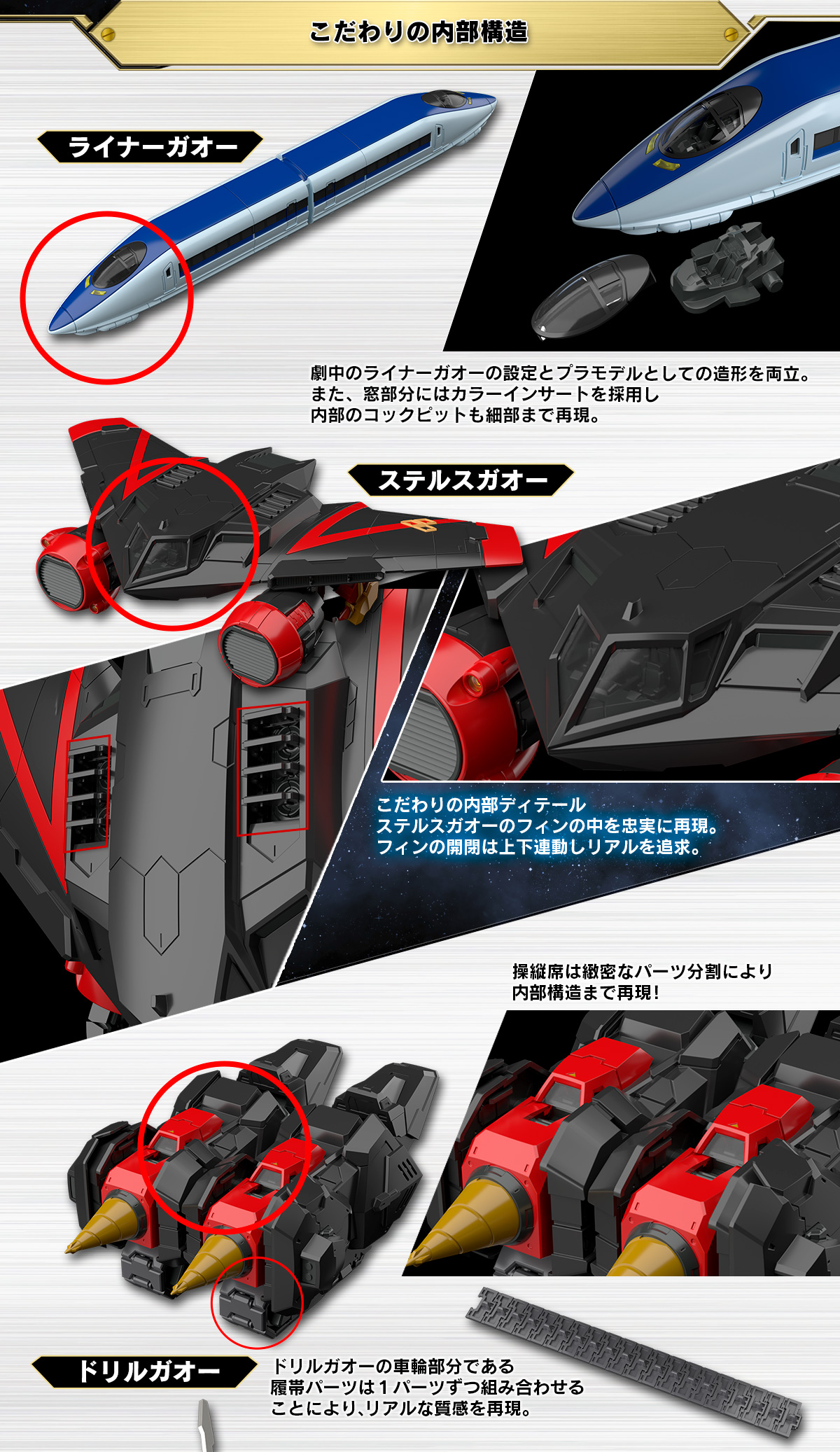 こだわりの内部構造

ライナーガオー

劇中のライナーガオーの設定とプラモデルとしての造形を両立。
また、窓部分にはカラーインサートを採用し
内部のコックピットも細部まで再現。

ステルスガオー

こだわりの内部ディテール
ステルスガオーのフィンの中を忠実に再現。
フィンの開閉は上下連動しリアルを追求。

操縦席は緻密なパーツ分割により
内部構造まで再現!

ドリルガオー

ドリルガオーの車輪部分である
履帯パーツは1パーツずつ組み合わせる
ことにより、リアルな質感を再現。