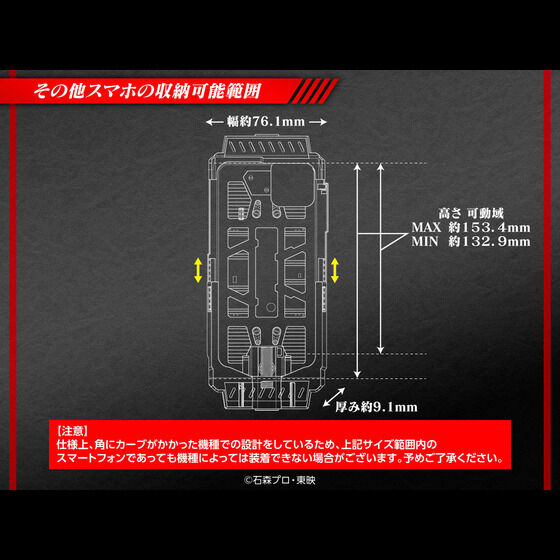 その他スマホの収納可能範囲

幅約76.1mm

高さ 可動域
MAX 約153.4mm
MIN 約132.9mm

厚み約9.1mm

【注意】
仕様上、角にカーブがかかった機種での設計をしているため、上記サイズ範囲内のスマートフォンであっても機種によっては装着できない場合がございます。予めご了承ください。

©石森プロ・東映