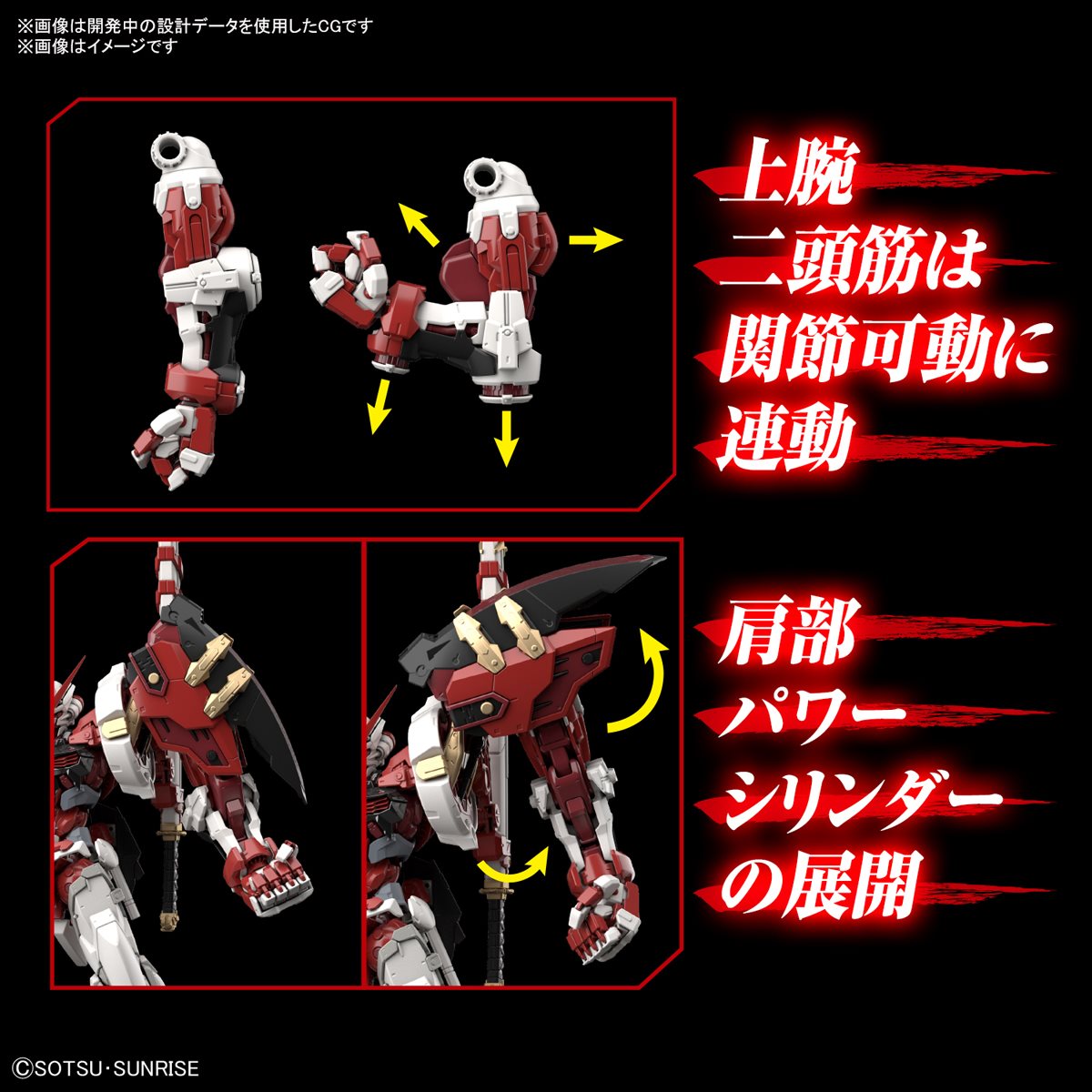 ※画像は開発中の設計データを使用したCGです
※画像はイメージです

上腕
二頭筋は
関節可動に
連動

肩部
パワー
シリンダー
の展開

©SOTSU・SUNRISE